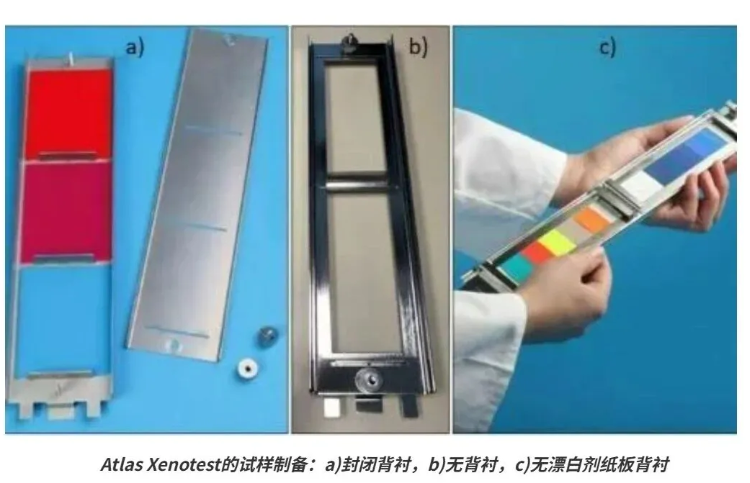 a)

b)

c)

Atlas Xenotest的试样制备：a)封闭背衬，b)无背衬，c)无漂白剂纸板背衬